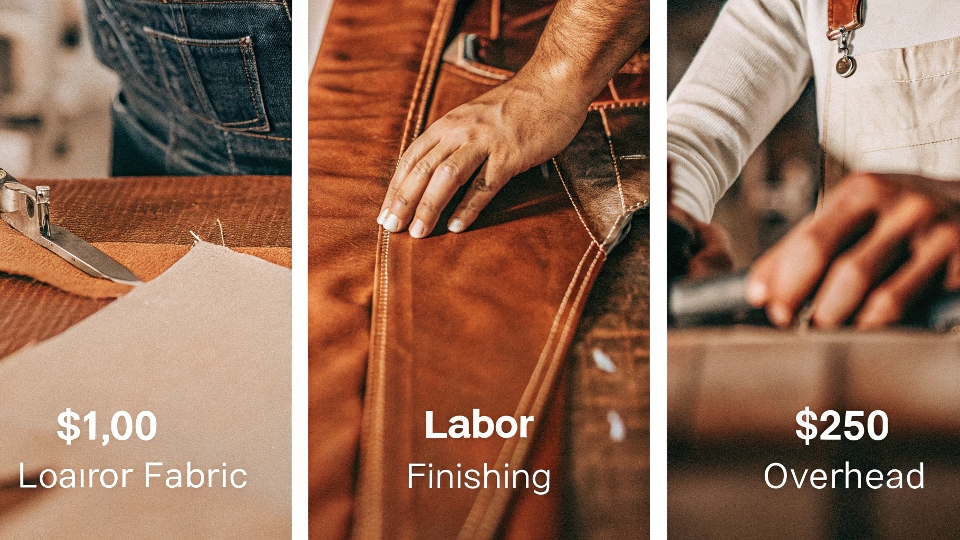 $1,00
Loairor Fabric

Labor
Finishing

$250
Overhead