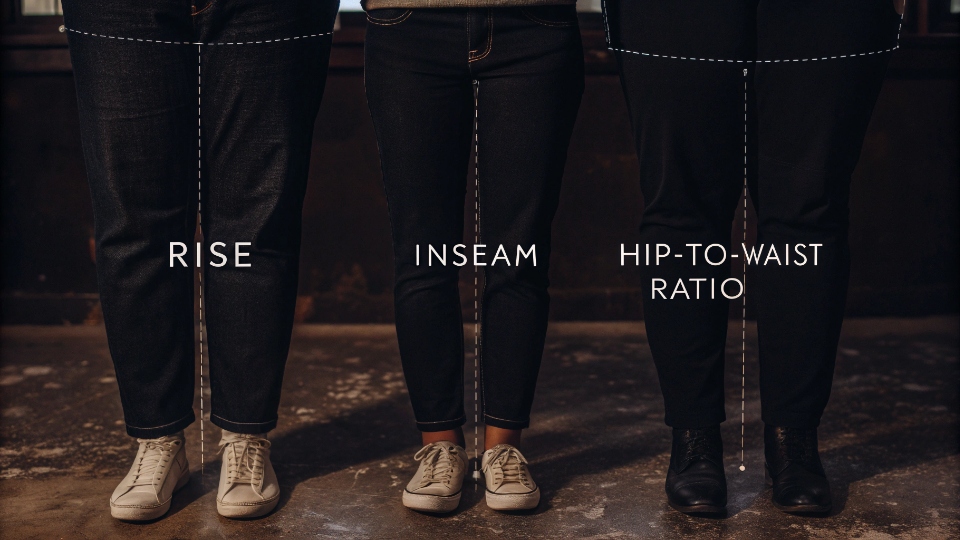 RISE

INSEAM

HIP-TO-WAIST RATIO