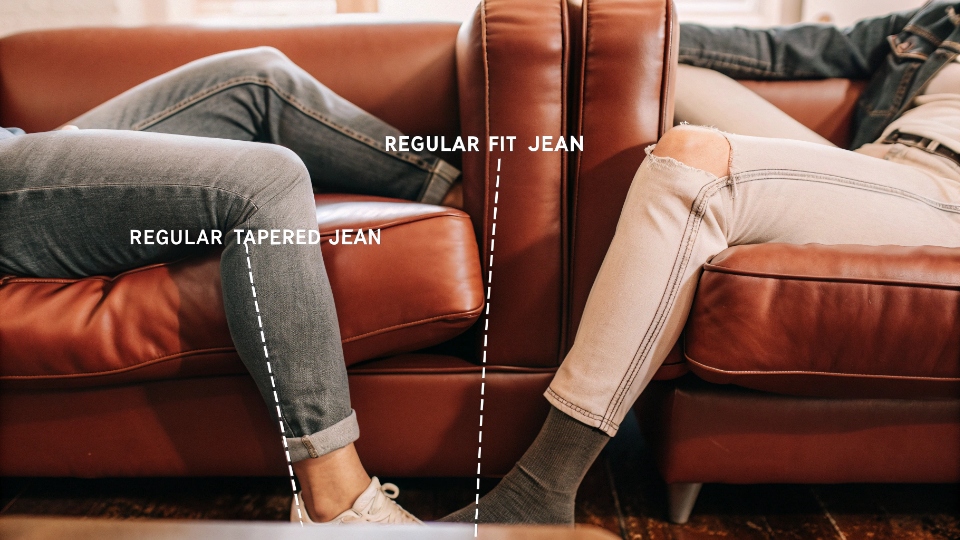 REGULAR FIT JEAN

REGULAR TAPERED JEAN