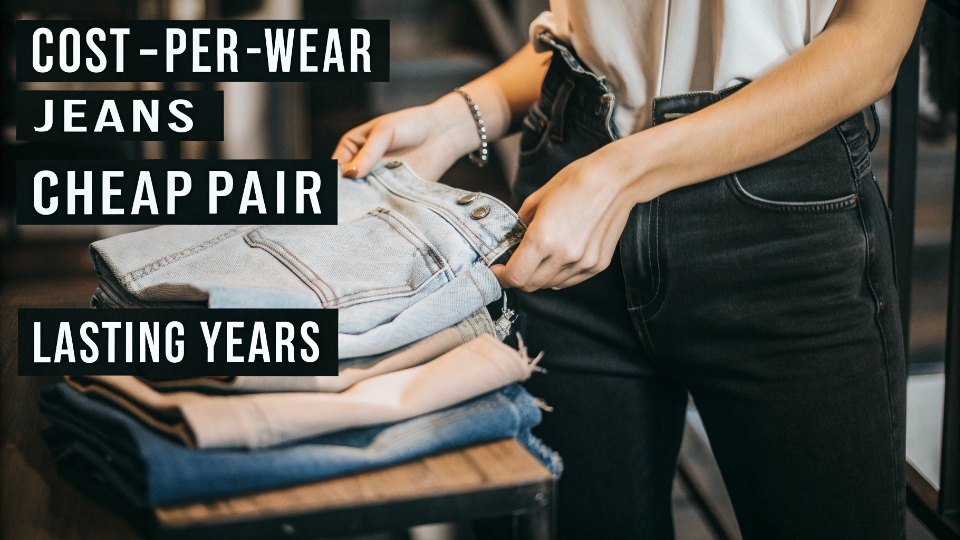 COST-PER-WEAR
JEANS
CHEAP PAIR
LASTING YEARS