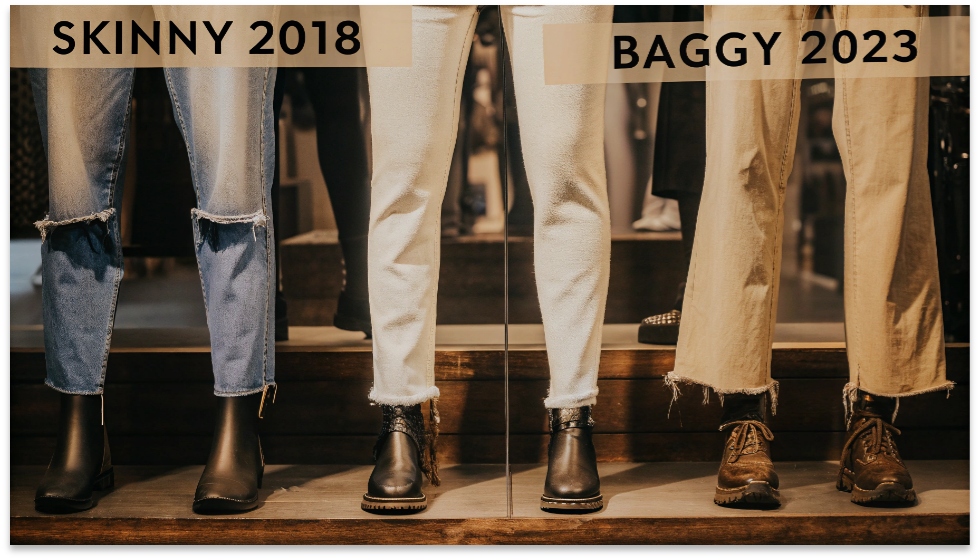 SKINNY 2018

BAGGY 2023