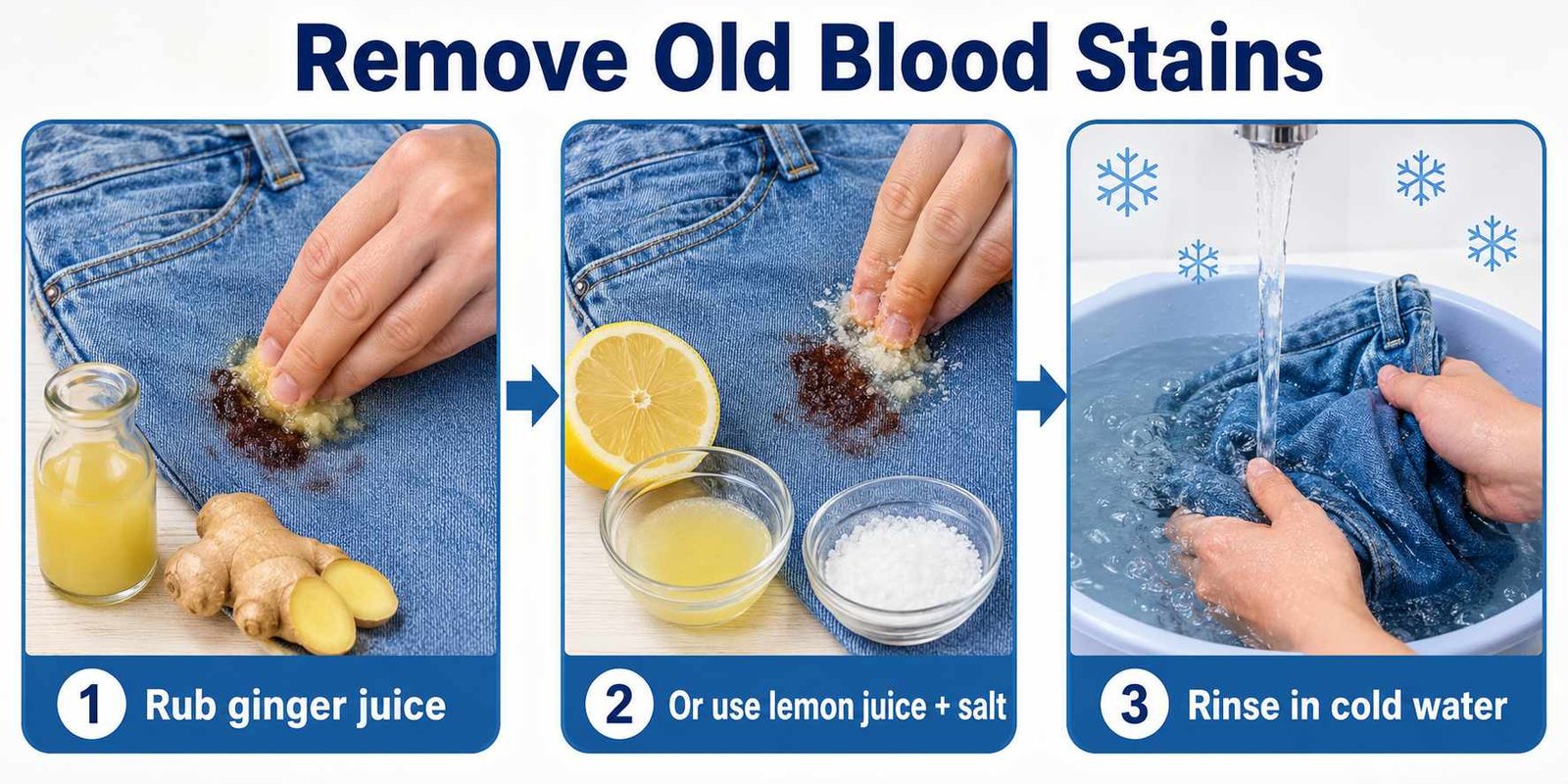 Remove Old Blood Stains

1 Rub ginger juice

2 Or use lemon juice + salt

3 Rinse in cold water